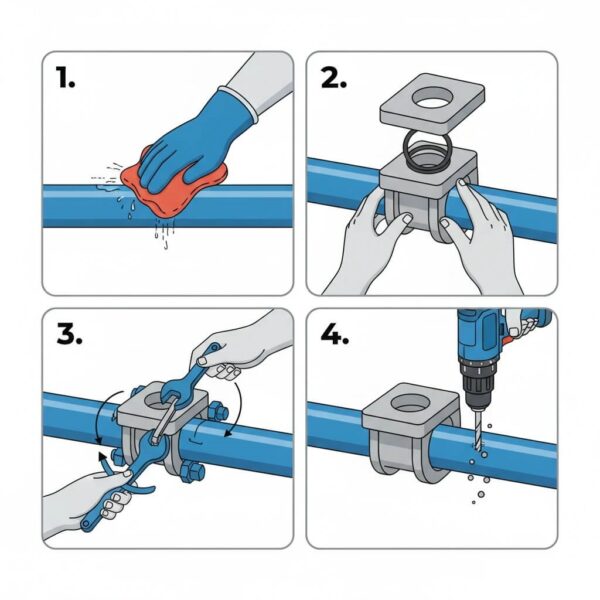 1.

2.

3.

4.